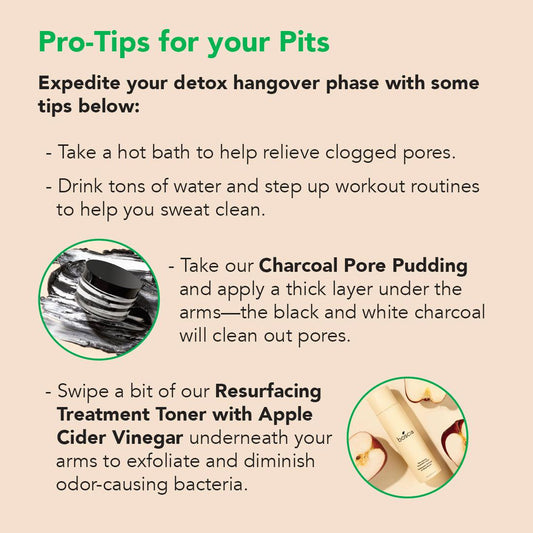 Pro-Tips for your Pits

Expedite your detox hangover phase with some tips below:

- Take a hot bath to help relieve clogged pores.

- Drink tons of water and step up workout routines to help you sweat clean.

- Take our Charcoal Pore Pudding and apply a thick layer under the arms—the black and white charcoal will clean out pores.

- Swipe a bit of our Resurfacing Treatment Toner with Apple Cider Vinegar underneath your arms to exfoliate and diminish odor-causing bacteria.

boscia